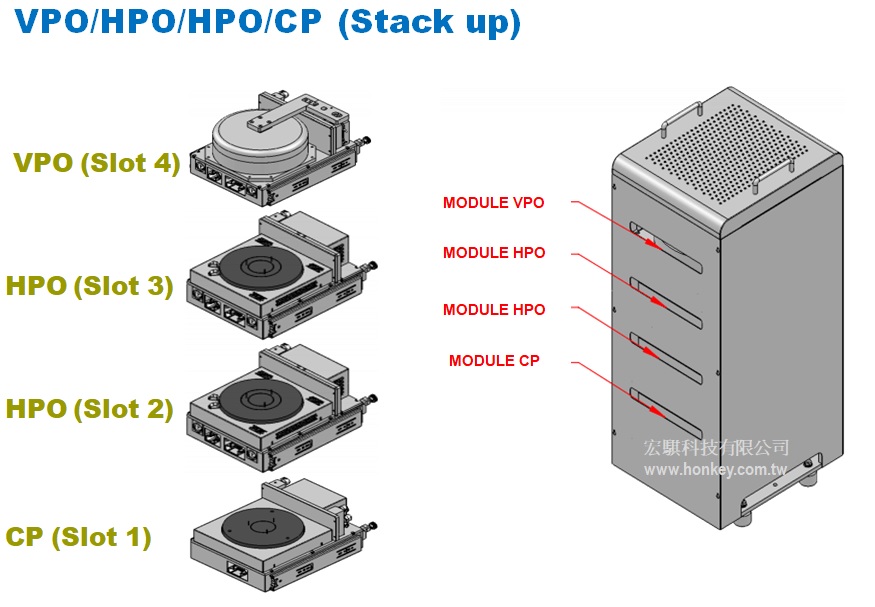 VPO/HPO/HPO/CP (Stack up)

VPO (Slot 4)

HPO (Slot 3)

HPO (Slot 2)

CP (Slot 1)

MODULE VPO

MODULE HPO

MODULE HPO

MODULE CP

宏騏科技有限公司
www.honkey.com.tw